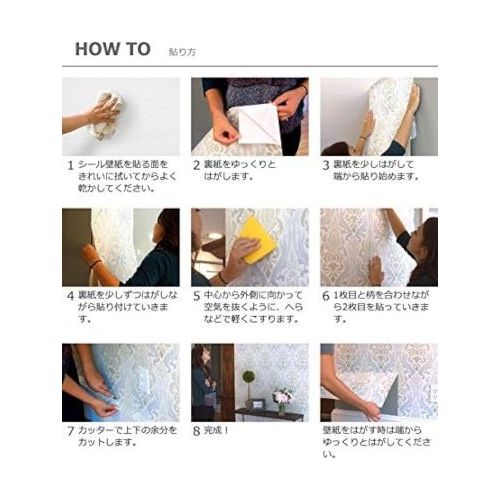 HOW TO 貼り方

1 シール壁紙を貼る面をきれいに拭いてからよく乾かしてください。

2 裏紙をゆっくりとはがします。

3 裏紙を少しはがして端から貼り始めます。

4 裏紙を少しずつはがしながら貼り付けていきます。

5 中心から外側に向かって空気を抜くように、へらなどで軽くこすります。

6 1枚目と柄を合わせながら2枚目を貼っていきます。

7 カッターで上下の余分をカットします。

8 完成！

壁紙をはがす時は端からゆっくりとはがしてください。