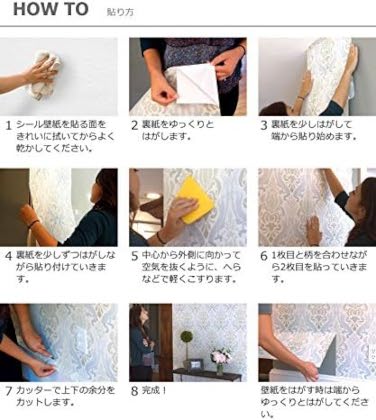 HOW TO 貼り方

1 シール壁紙を貼る面をきれいに拭いてからよく乾かしてください。

2 裏紙をゆっくりとはがします。

3 裏紙を少しはがして端から貼り始めます。

4 裏紙を少しずつはがしながら貼り付けていきます。

5 中心から外側に向かって空気を抜くように、へらなどで軽くこすります。

6 1枚目と柄を合わせながら2枚目を貼っていきます。

7 カッターで上下の余分をカットします。

8 完成！

壁紙をはがす時は端からゆっくりとはがしてください。